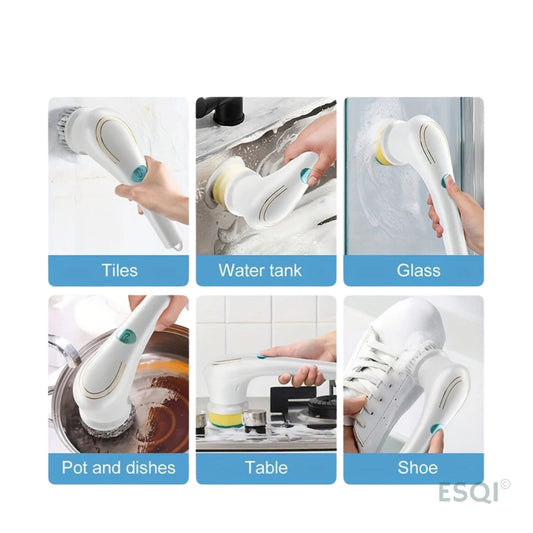 Tiles

Water tank

Glass

Pot and dishes

Table

Shoe

ESQI©