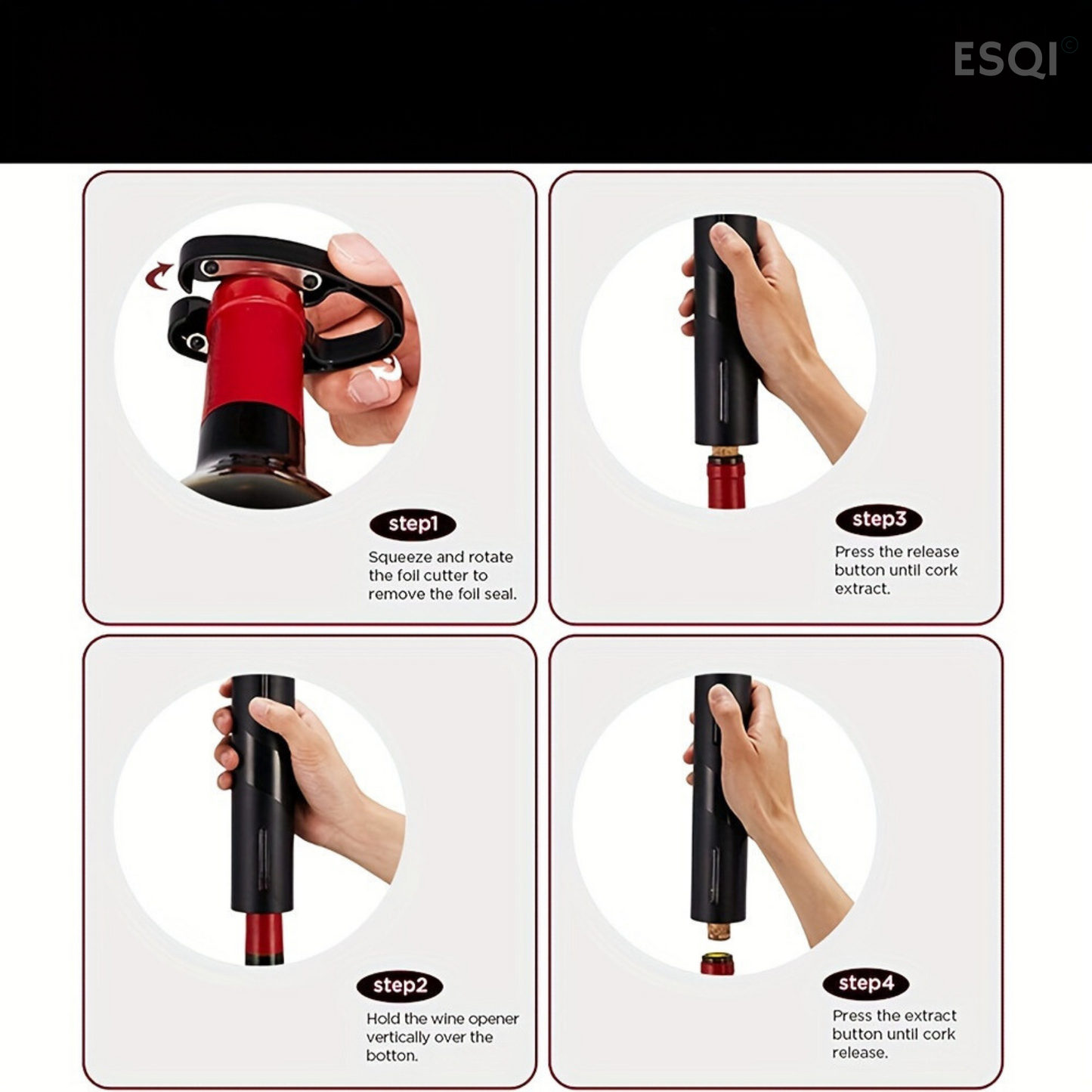 ESQI©

step1
Squeeze and rotate the foil cutter to remove the foil seal.

step3
Press the release button until cork extract.

step2
Hold the wine opener vertically over the botton.

step4
Press the extract button until cork release.